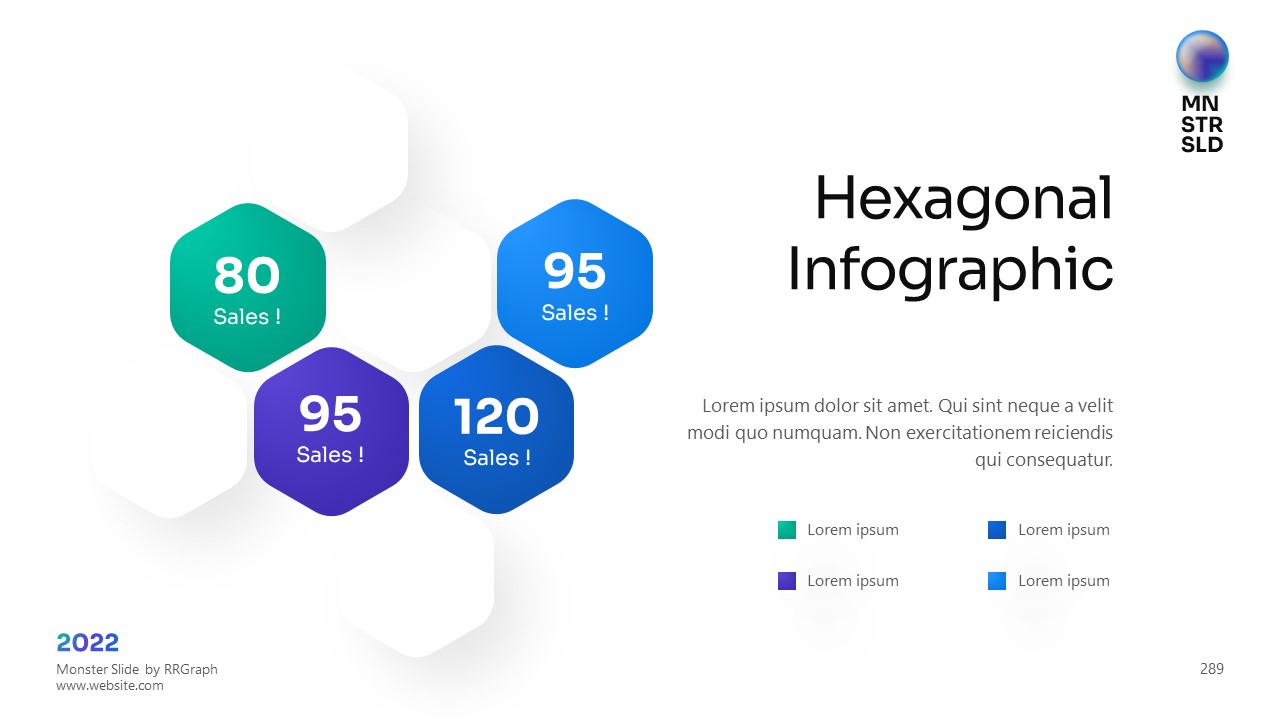 MN
STR
SLD

80
Sales !

95
Sales !

95
Sales !

120
Sales !

Hexagonal Infographic

Lorem ipsum dolor sit amet. Qui sint neque a velit modi quo numquam. Non exercitationem reiciendis qui consequatur.

Lorem ipsum
Lorem ipsum
Lorem ipsum
Lorem ipsum

2022
Monster Slide by RRGraph
www.website.com

289